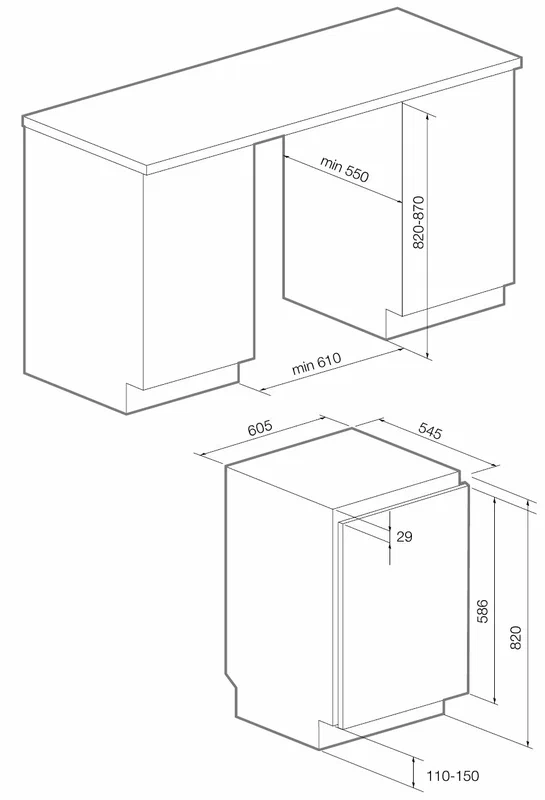 min 550

820-870

min 610

605

545

29

586

820

110-150